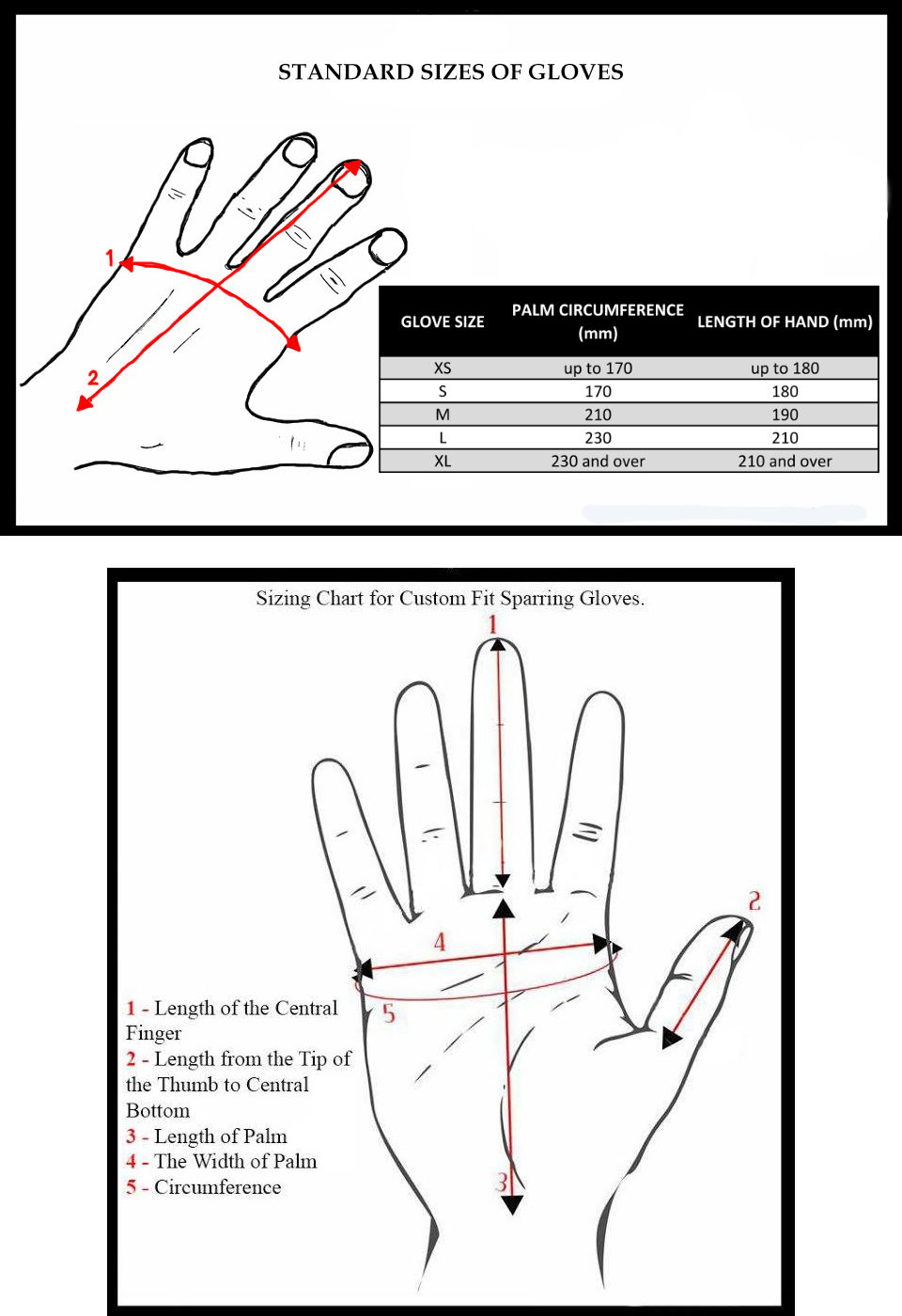 STANDARD SIZES OF GLOVES

1

2

| GLOVE SIZE | PALM CIRCUMFERENCE (mm) | LENGTH OF HAND (mm) |
|---|---|---|
| XS | up to 170 | up to 180 |
| S | 170 | 180 |
| M | 210 | 190 |
| L | 230 | 210 |
| XL | 230 and over | 210 and over |

Sizing Chart for Custom Fit Sparring Gloves.

1

2

4

5

3

1 - Length of the Central Finger
2 - Length from the Tip of the Thumb to Central Bottom
3 - Length of Palm
4 - The Width of Palm
5 - Circumference